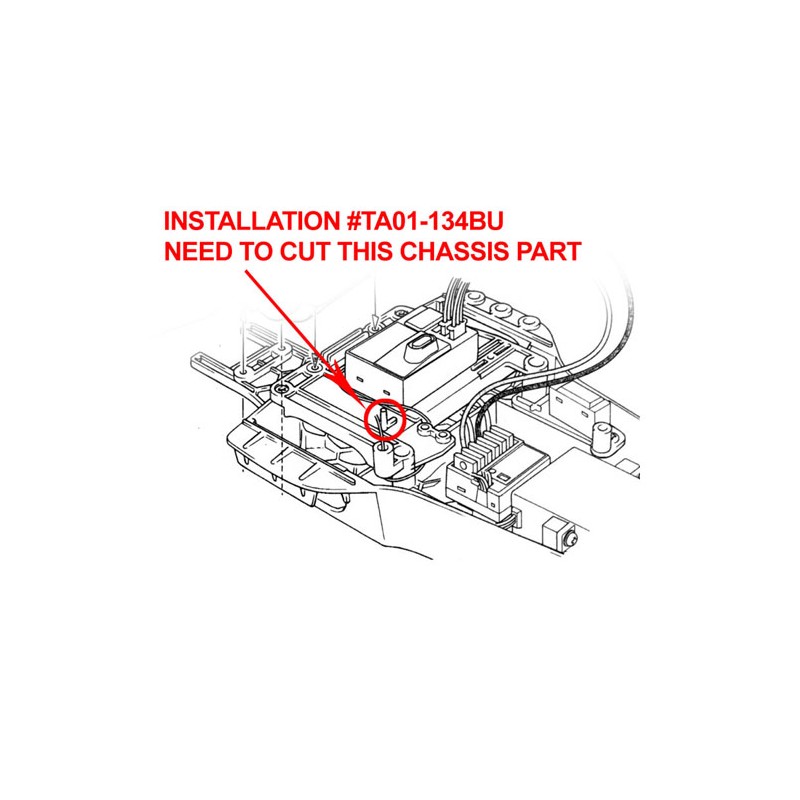 INSTALLATION #TA01-134BU
NEED TO CUT THIS CHASSIS PART