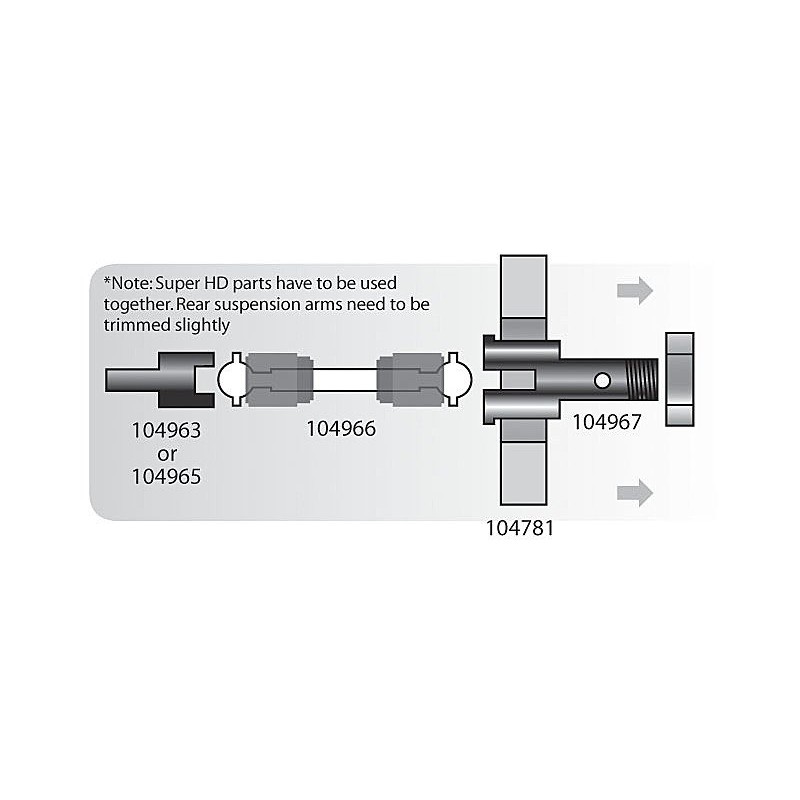 *Note: Super HD parts have to be used together. Rear suspension arms need to be trimmed slightly

104963
or
104965

104966

104967

104781