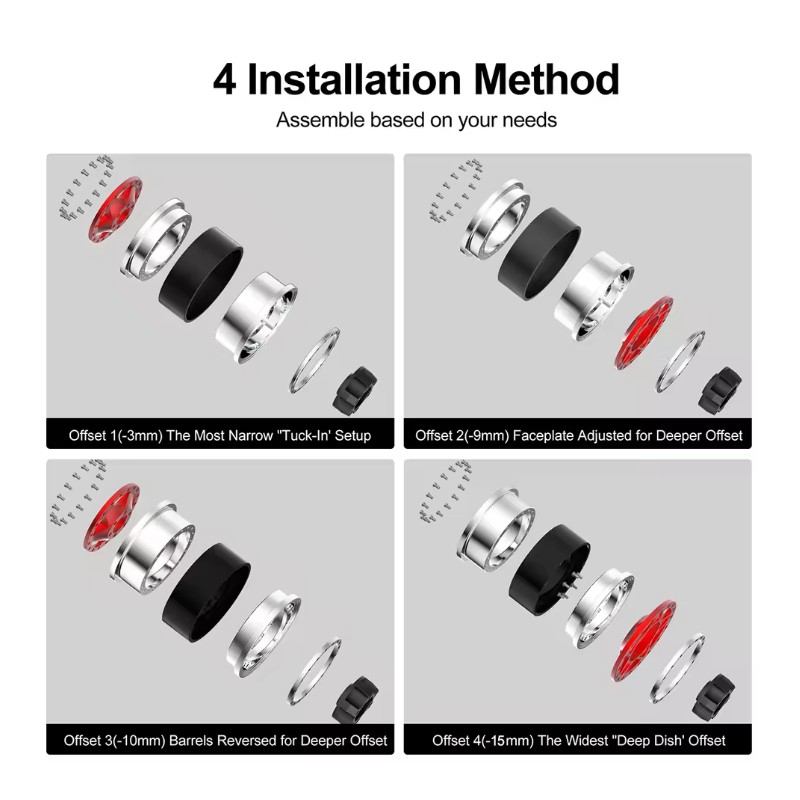 4 Installation Method

Assemble based on your needs

Offset 1(-3mm) The Most Narrow "Tuck-In' Setup

Offset 2(-9mm) Faceplate Adjusted for Deeper Offset

Offset 3(-10mm) Barrels Reversed for Deeper Offset

Offset 4(-15mm) The Widest "Deep Dish' Offset